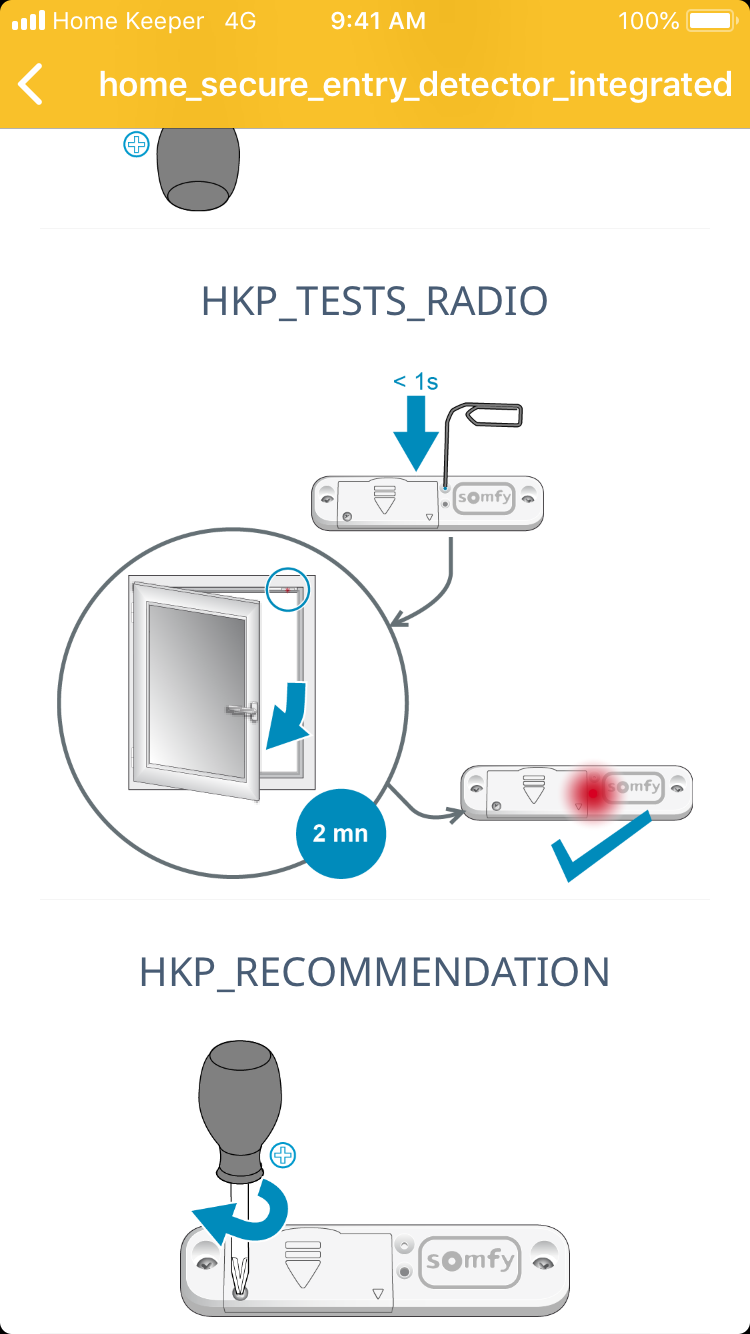 Home Keeper 4G 9:41 AM 100%

home_secure_entry_detector_integrated

HKP_TESTS_RADIO

< 1s

somfy

2 mn

somfy

HKP_RECOMMENDATION

somfy